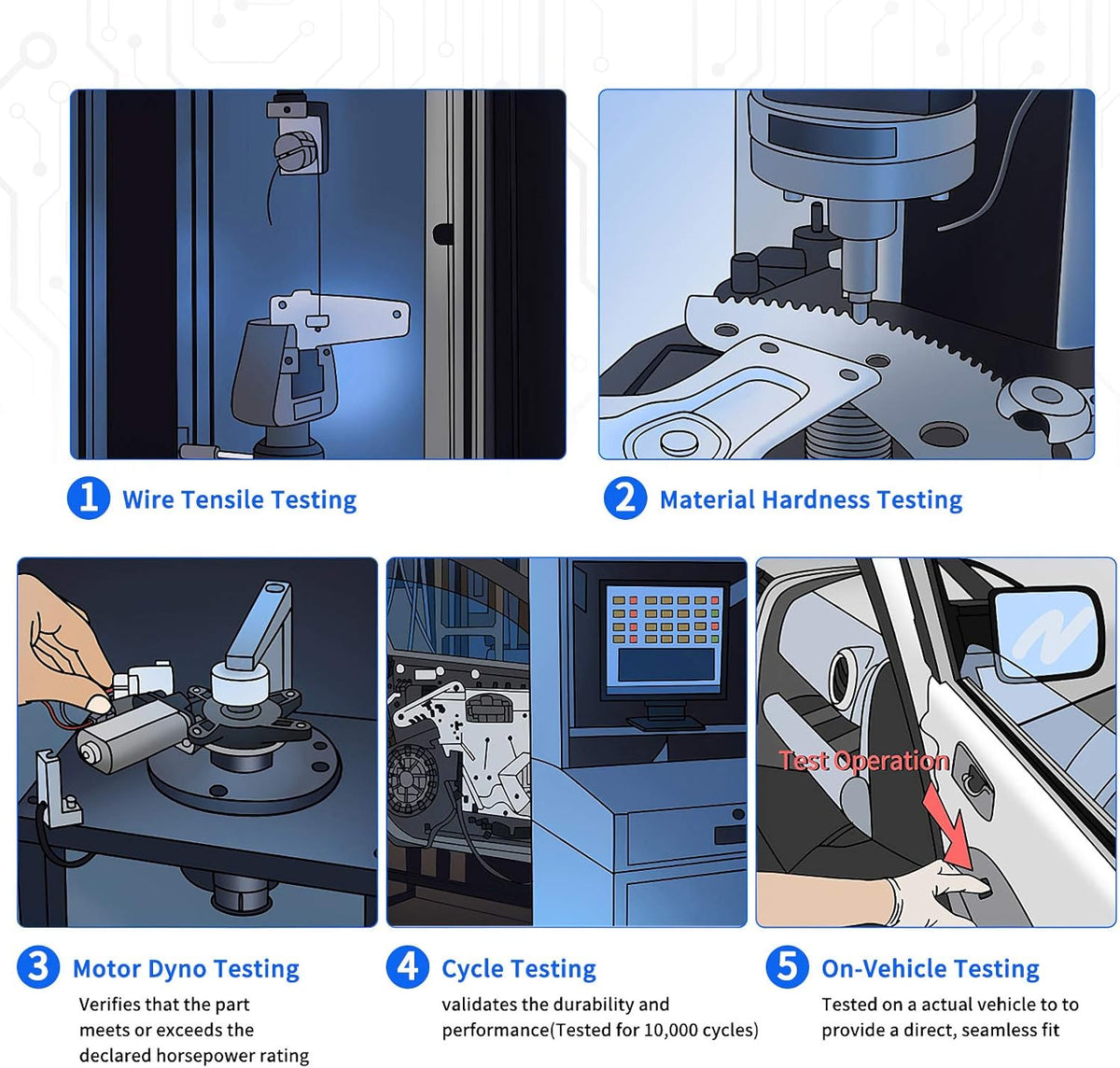 1 Wire Tensile Testing

2 Material Hardness Testing

Test Operation

3 Motor Dyno Testing
Verifies that the part meets or exceeds the declared horsepower rating

4 Cycle Testing
validates the durability and performance(Tested for 10,000 cycles)

5 On-Vehicle Testing
Tested on a actual vehicle to to provide a direct, seamless fit