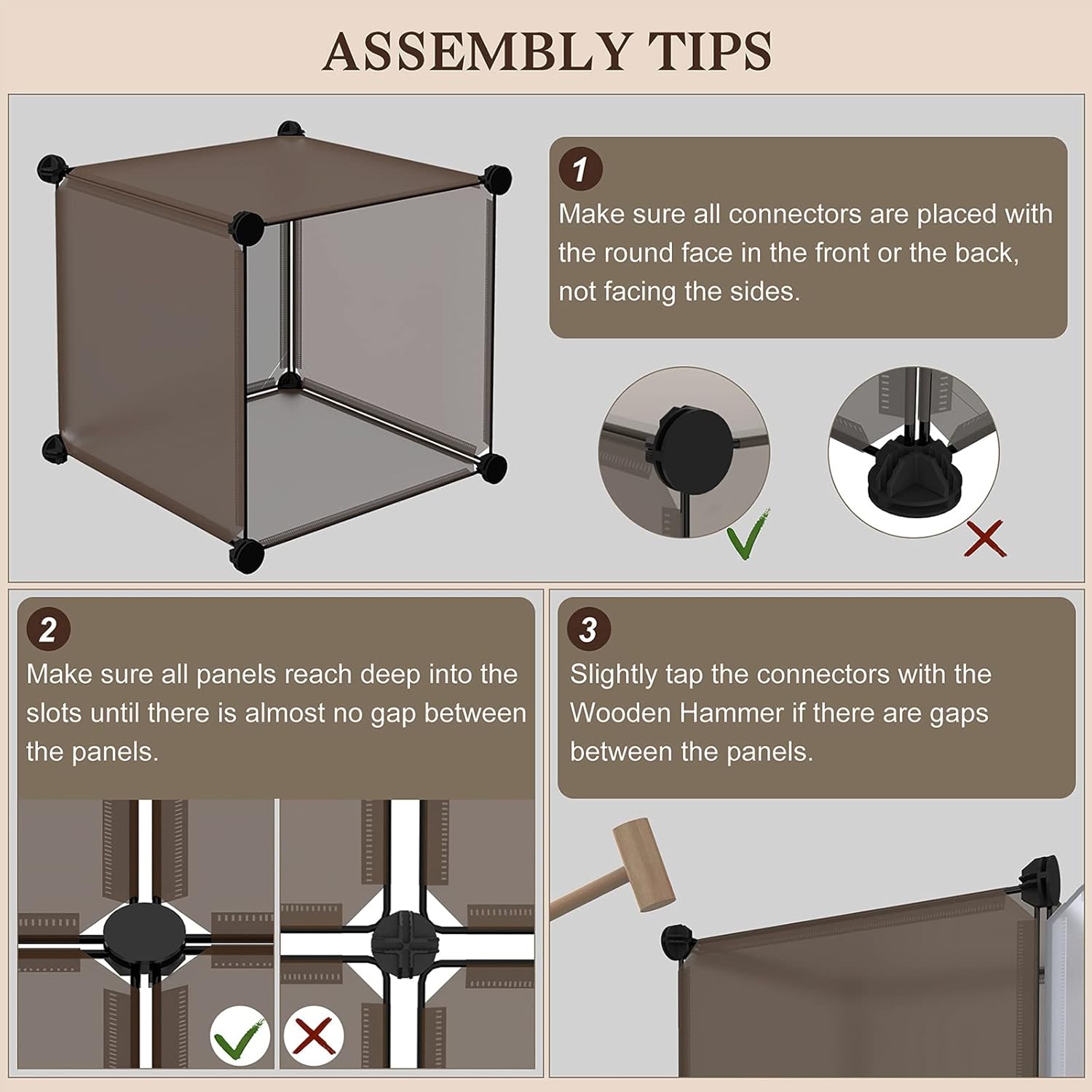 ASSEMBLY TIPS

1
Make sure all connectors are placed with the round face in the front or the back, not facing the sides.

2
Make sure all panels reach deep into the slots until there is almost no gap between the panels.

3
Slightly tap the connectors with the Wooden Hammer if there are gaps between the panels.