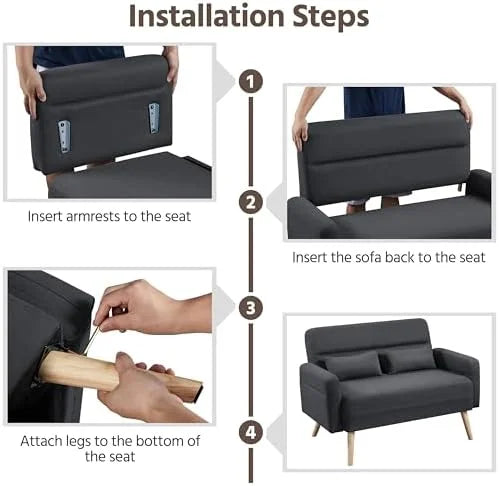 Installation Steps

1

Insert armrests to the seat

2

Insert the sofa back to the seat

3

Attach legs to the bottom of the seat

4