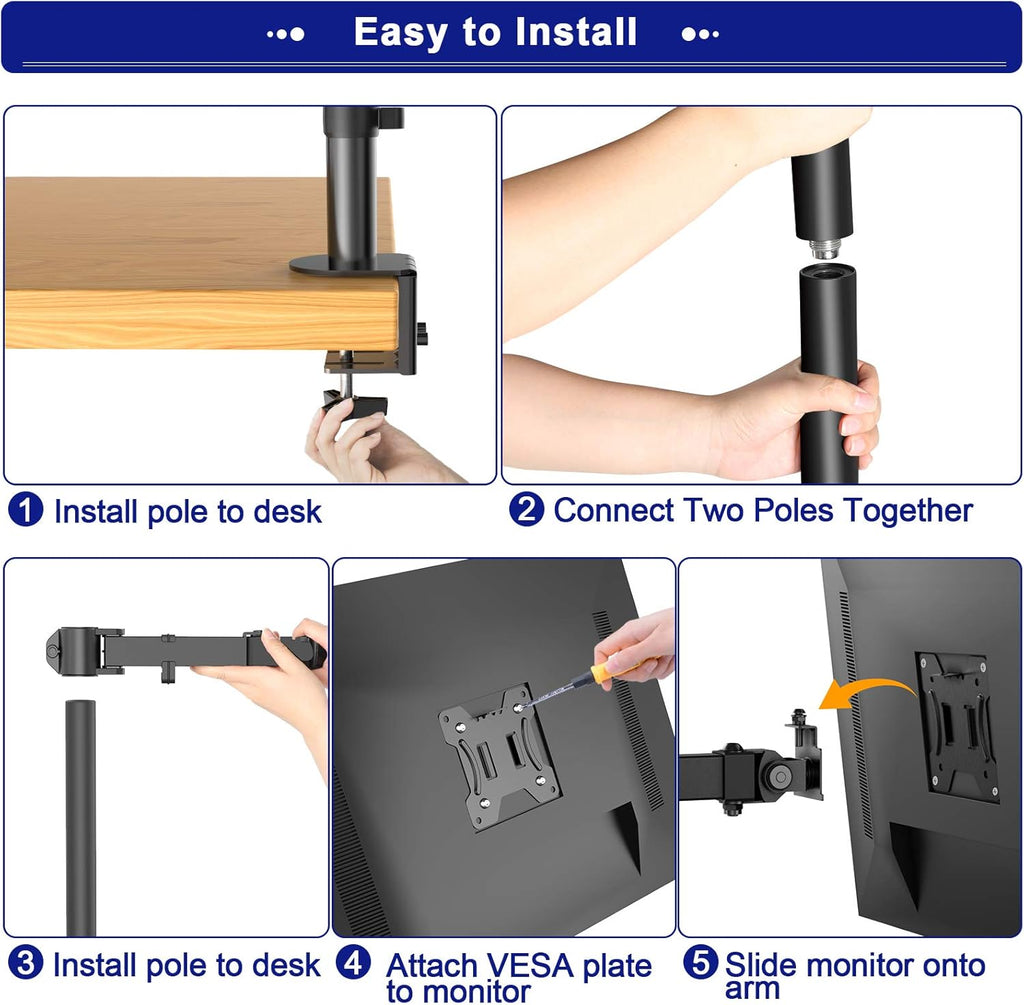 Easy to Install

1 Install pole to desk

2 Connect Two Poles Together

3 Install pole to desk

4 Attach VESA plate to monitor

5 Slide monitor onto arm